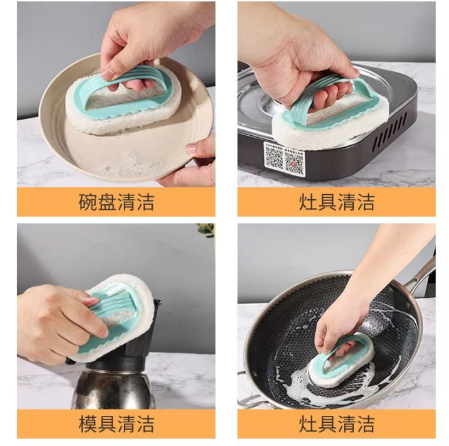 碗盘清洁

灶具清洁

模具清洁

灶具清洁